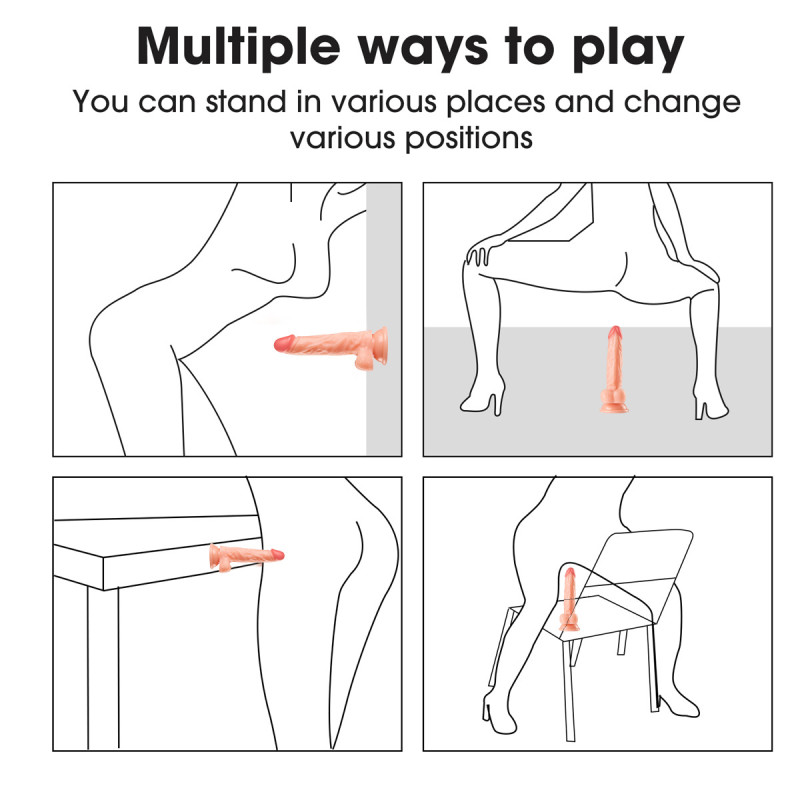 Multiple ways to play

You can stand in various places and change various positions